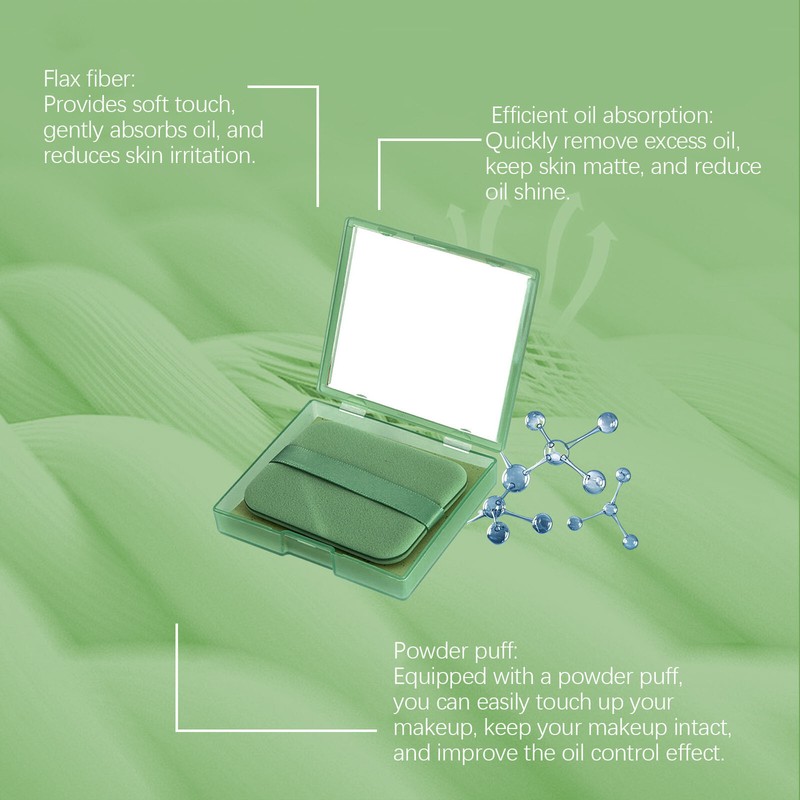 Flax fiber:
Provides soft touch, gently absorbs oil, and reduces skin irritation.

Efficient oil absorption:
Quickly remove excess oil, keep skin matte, and reduce oil shine.

Powder puff:
Equipped with a powder puff, you can easily touch up your makeup, keep your makeup intact, and improve the oil control effect.