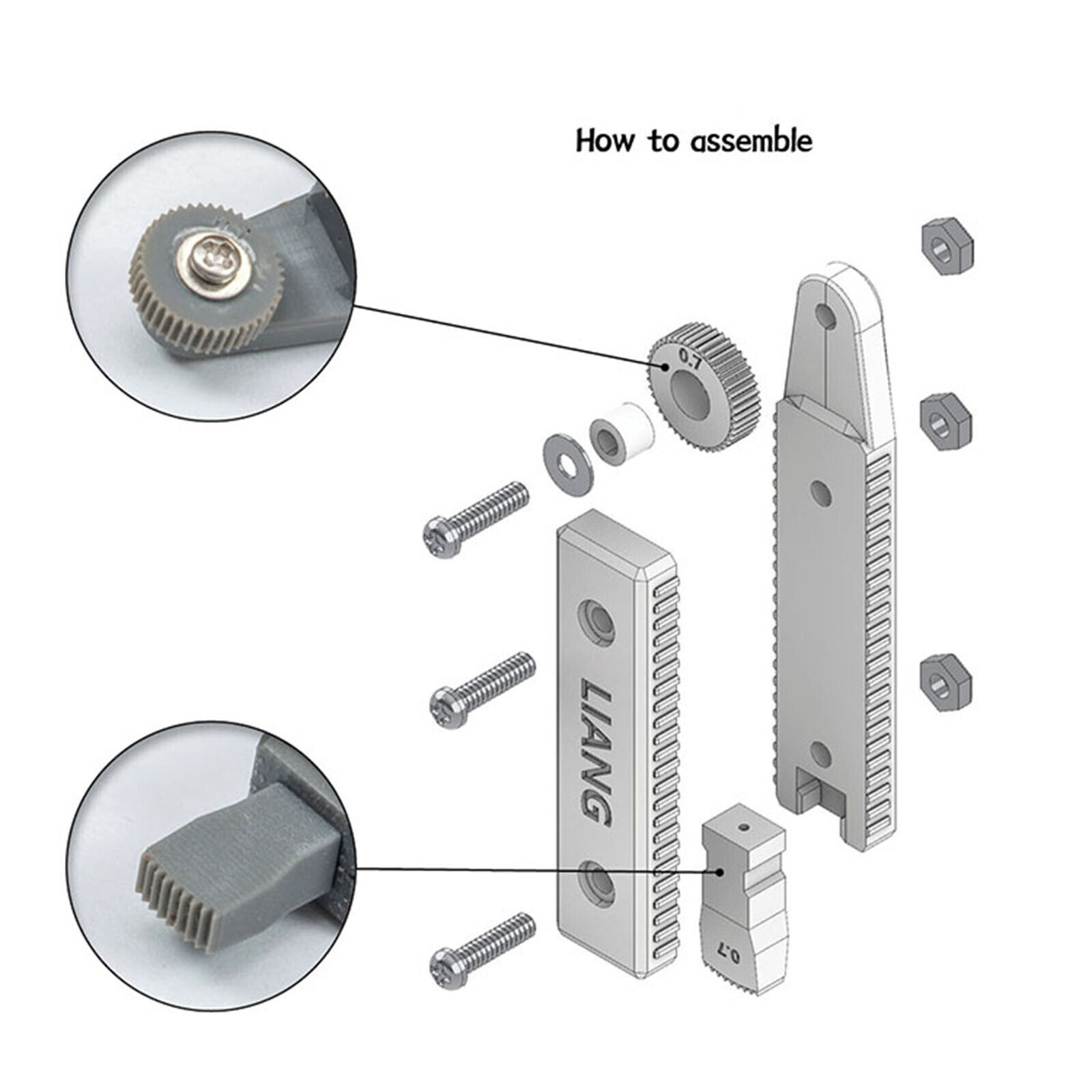 How to assemble

0.7

LIANG

0.7