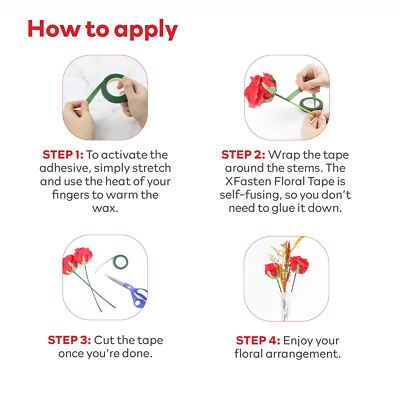 How to apply

STEP 1: To activate the adhesive, simply stretch and use the heat of your fingers to warm the wax.

STEP 2: Wrap the tape around the stems. The XFasten Floral Tape is self-fusing, so you don't need to glue it down.

STEP 3: Cut the tape once you're done.

STEP 4: Enjoy your floral arrangement.