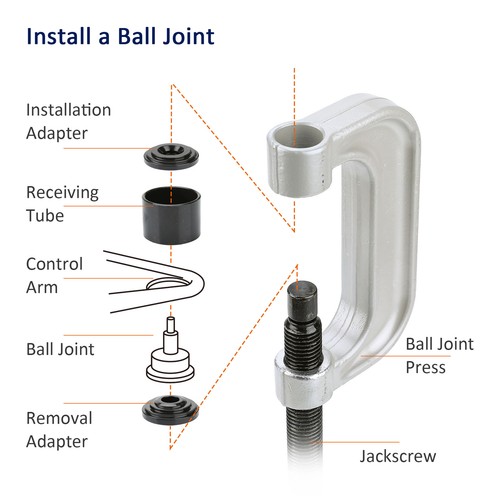 Install a Ball Joint

Installation Adapter

Receiving Tube

Control Arm

Ball Joint

Removal Adapter

Ball Joint Press

Jackscrew