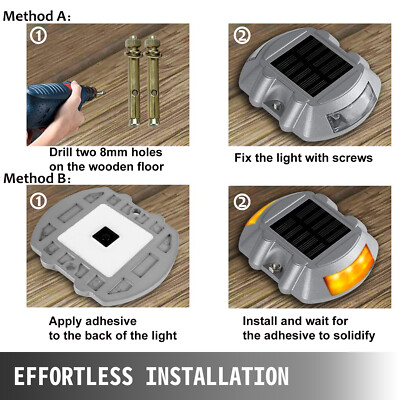 Method A:

①

Drill two 8mm holes on the wooden floor

②

Fix the light with screws

Method B:

①

Apply adhesive to the back of the light

②

Install and wait for the adhesive to solidify

EFFORTLESS INSTALLATION