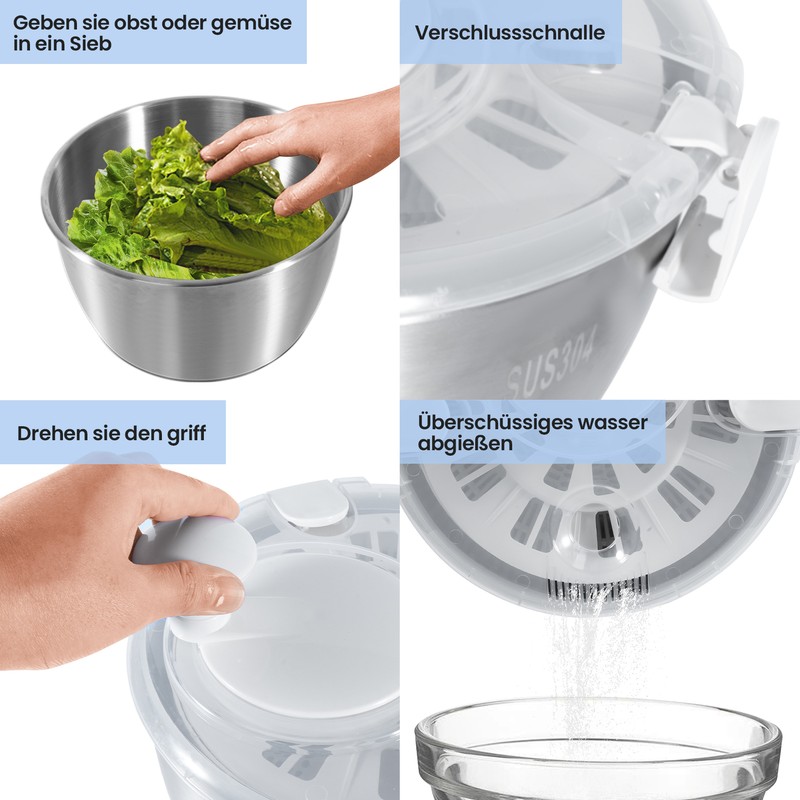 Geben sie obst oder gemüse in ein Sieb

Verschlussschnalle

SUS304

Drehen sie den griff

Überschüssiges wasser abgießen