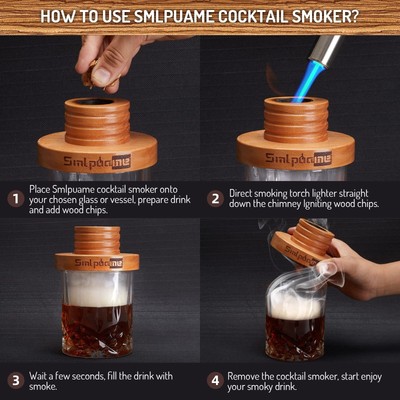 HOW TO USE SMLPUAME COCKTAIL SMOKER?

Smlpuame

Smlpuame

1 Place Smlpuame cocktail smoker onto your chosen glass or vessel, prepare drink and add wood chips.

2 Direct smoking torch lighter straight down the chimney Igniting wood chips.

Smlpuame

Smlpuame

3 Wait a few seconds, fill the drink with smoke.

4 Remove the cocktail smoker, start enjoy your smoky drink.