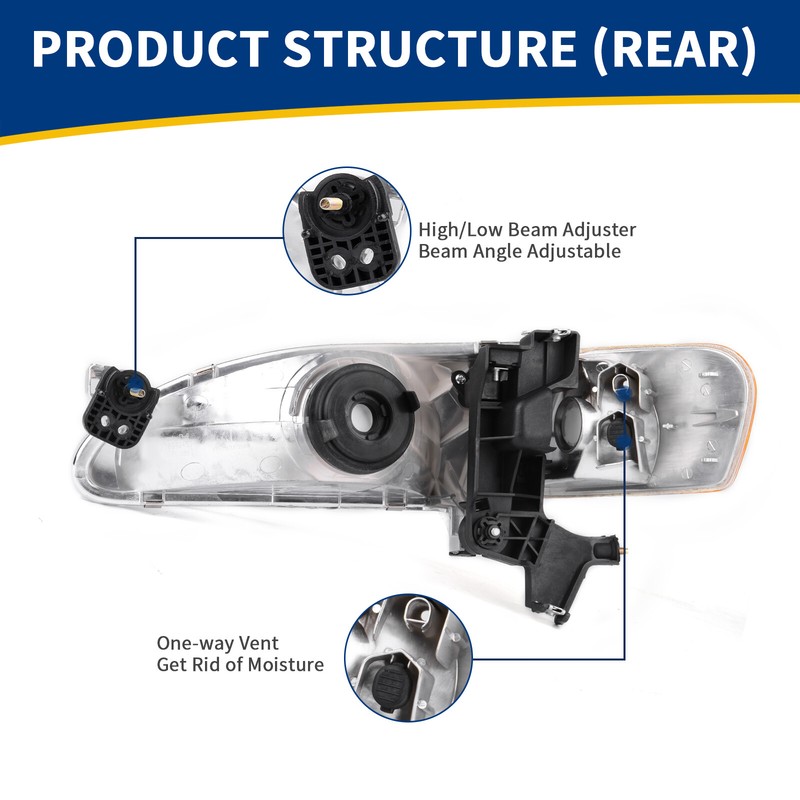 PRODUCT STRUCTURE (REAR)

High/Low Beam Adjuster
Beam Angle Adjustable

One-way Vent
Get Rid of Moisture