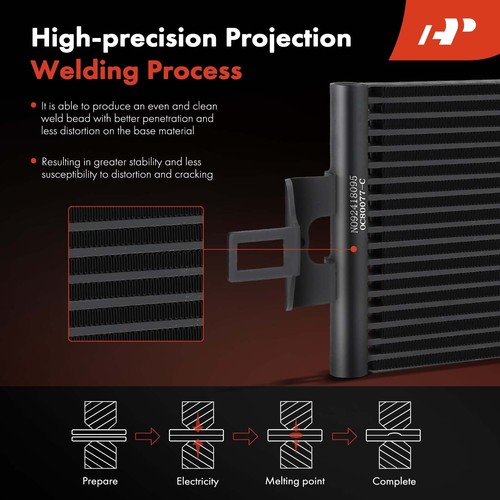 High-precision Projection
Welding Process

• It is able to produce an even and clean weld bead with better penetration and less distortion on the base material

• Resulting in greater stability and less susceptibility to distortion and cracking

N092418095
OC80077-C

Prepare
Electricity
Melting point
Complete