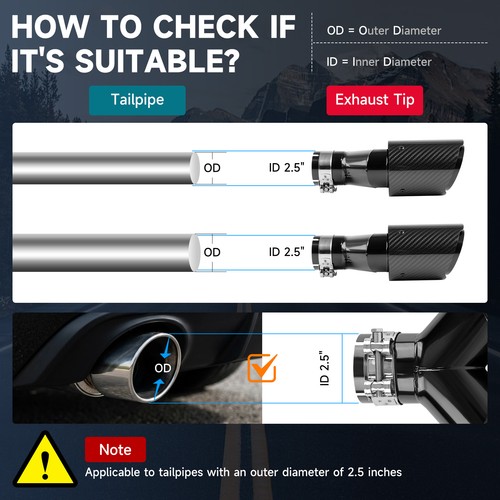 HOW TO CHECK IF IT'S SUITABLE?

OD = Outer Diameter

ID = Inner Diameter

Tailpipe

Exhaust Tip

OD

ID 2.5"

OD

ID 2.5"

OD

ID 2.5"

Note

Applicable to tailpipes with an outer diameter of 2.5 inches