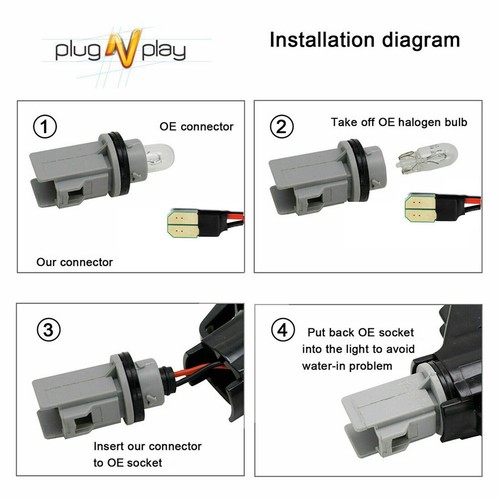 plug N play

Installation diagram

1 OE connector

Our connector

2 Take off OE halogen bulb

3

Insert our connector to OE socket

4 Put back OE socket into the light to avoid water-in problem