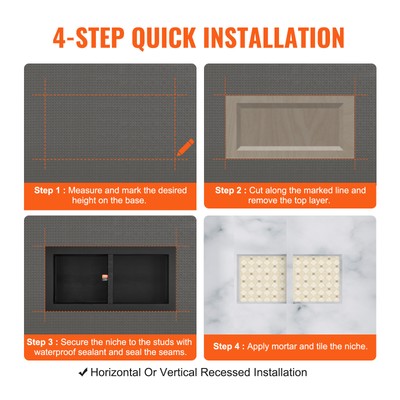 4-STEP QUICK INSTALLATION

Step 1 : Measure and mark the desired height on the base.

Step 2 : Cut along the marked line and remove the top layer.

Step 3 : Secure the niche to the studs with waterproof sealant and seal the seams.

Step 4 : Apply mortar and tile the niche.

✔ Horizontal Or Vertical Recessed Installation