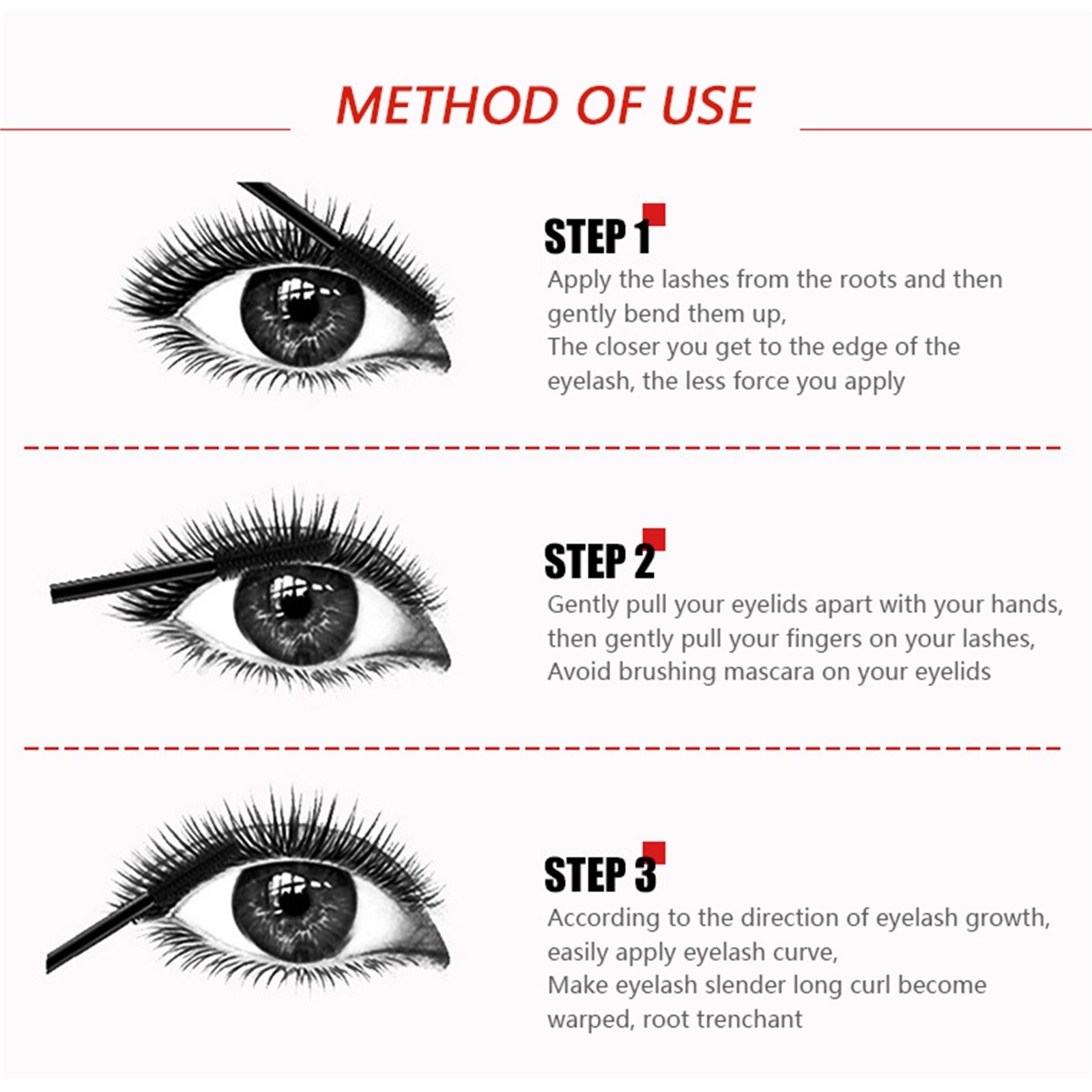 METHOD OF USE

STEP 1

Apply the lashes from the roots and then gently bend them up,
The closer you get to the edge of the eyelash, the less force you apply

STEP 2

Gently pull your eyelids apart with your hands, then gently pull your fingers on your lashes,
Avoid brushing mascara on your eyelids

STEP 3

According to the direction of eyelash growth, easily apply eyelash curve,
Make eyelash slender long curl become warped, root trenchant