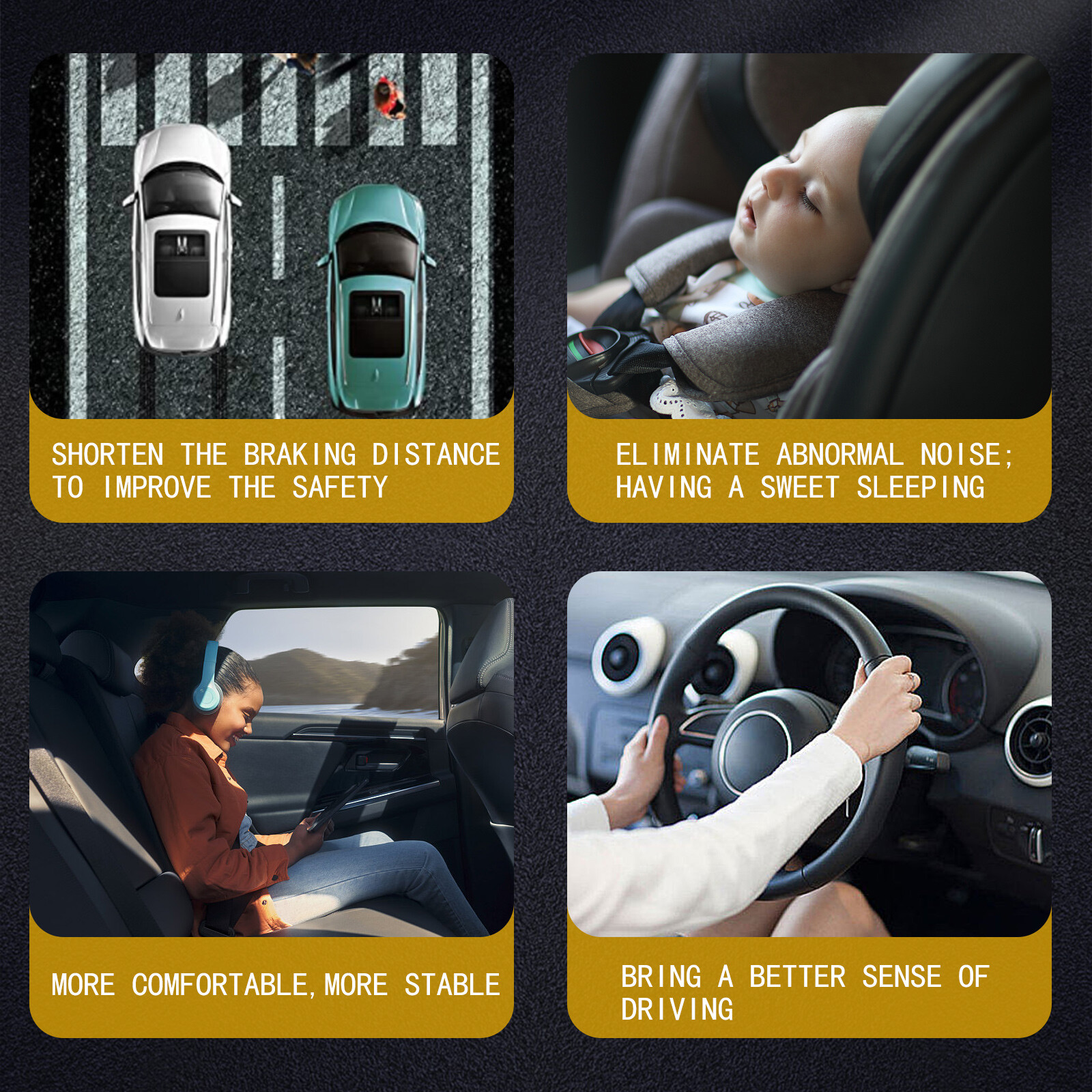 SHORTEN THE BRAKING DISTANCE TO IMPROVE THE SAFETY

ELIMINATE ABNORMAL NOISE; HAVING A SWEET SLEEPING

MORE COMFORTABLE, MORE STABLE

BRING A BETTER SENSE OF DRIVING