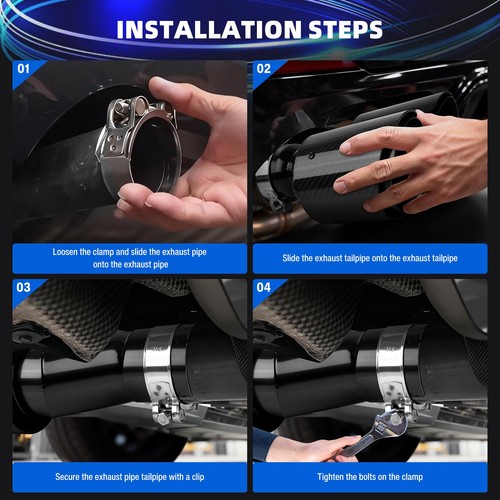 INSTALLATION STEPS

01

Loosen the clamp and slide the exhaust pipe onto the exhaust pipe

02

Slide the exhaust tailpipe onto the exhaust tailpipe

03

Secure the exhaust pipe tailpipe with a clip

04

Tighten the bolts on the clamp