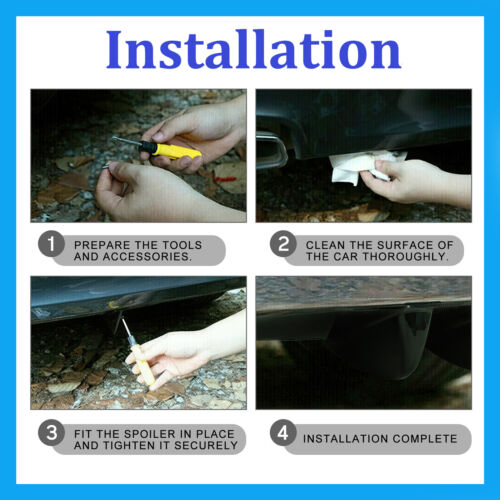 Installation

1 PREPARE THE TOOLS AND ACCESSORIES.

2 CLEAN THE SURFACE OF THE CAR THOROUGHLY.

3 FIT THE SPOILER IN PLACE AND TIGHTEN IT SECURELY

4 INSTALLATION COMPLETE