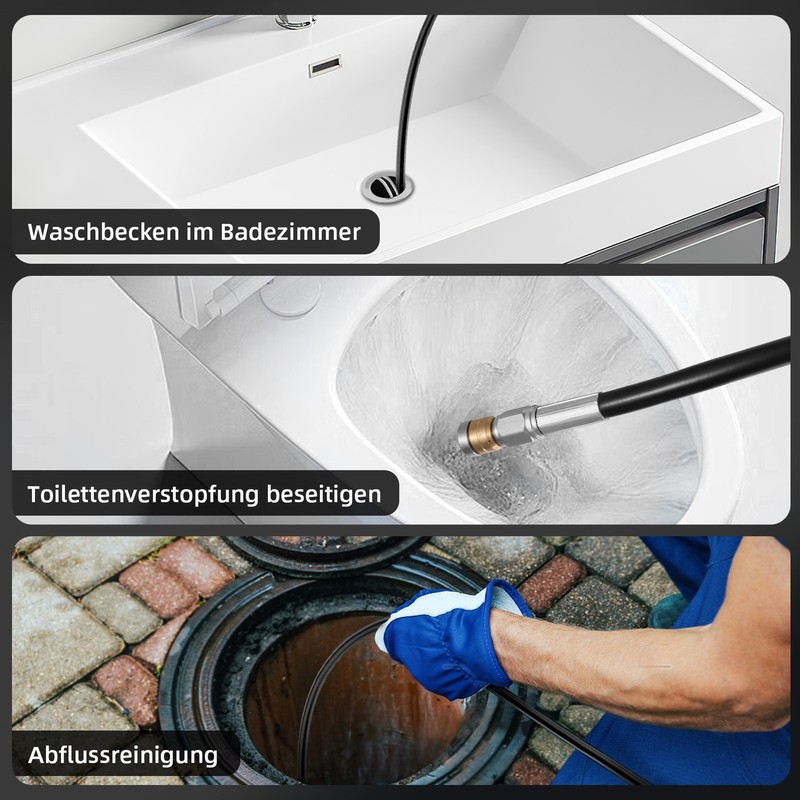 Waschbecken im Badezimmer

Toilettenverstopfung beseitigen

Abflussreinigung