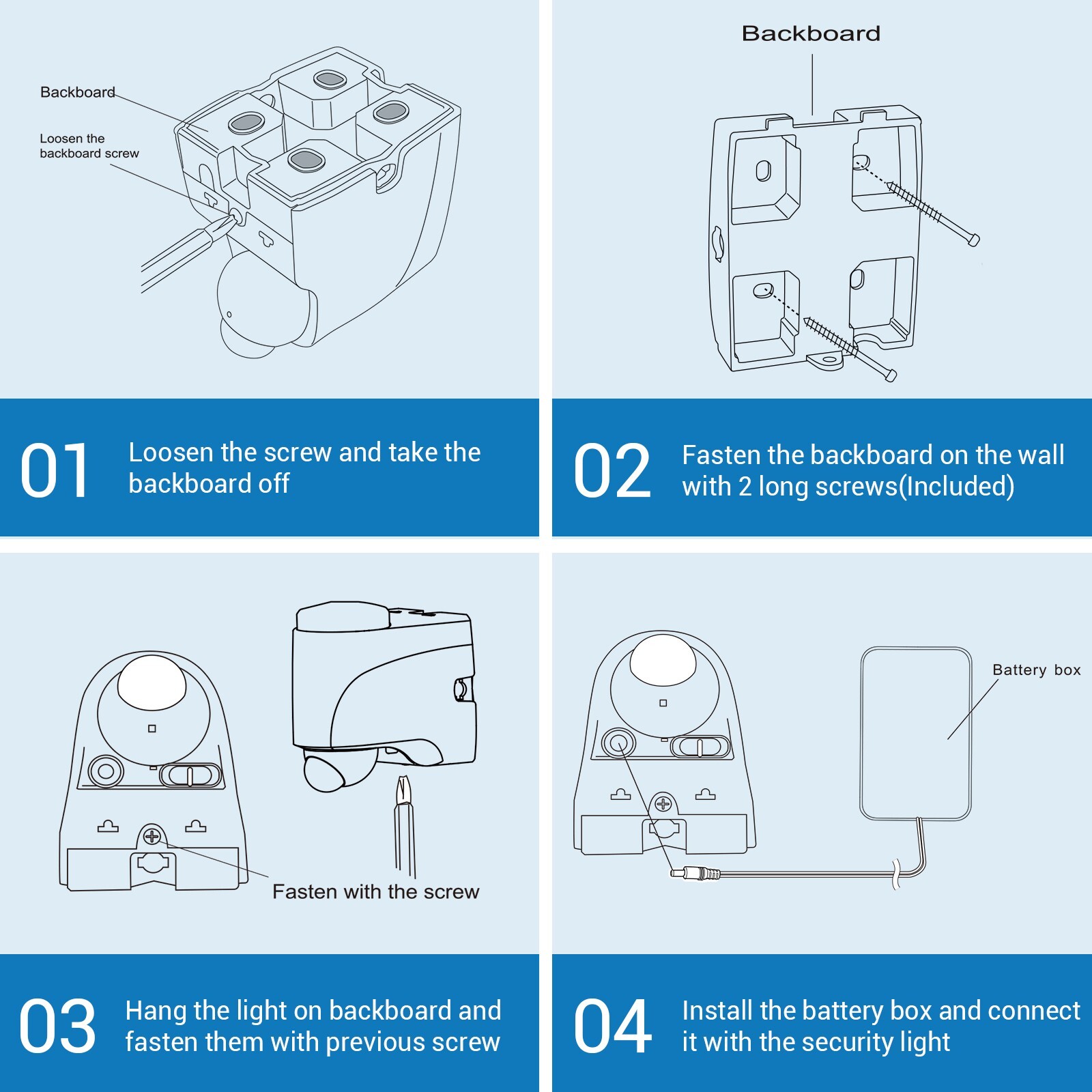 Backboard

Loosen the backboard screw

01 Loosen the screw and take the backboard off

Backboard

02 Fasten the backboard on the wall with 2 long screws(Included)

Fasten with the screw

03 Hang the light on backboard and fasten them with previous screw

Battery box

04 Install the battery box and connect it with the security light