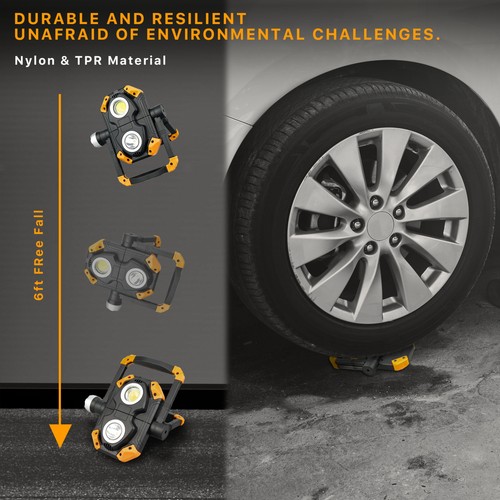 DURABLE AND RESILIENT
UNAFRAID OF ENVIRONMENTAL CHALLENGES.

Nylon & TPR Material

6ft FRee Fall