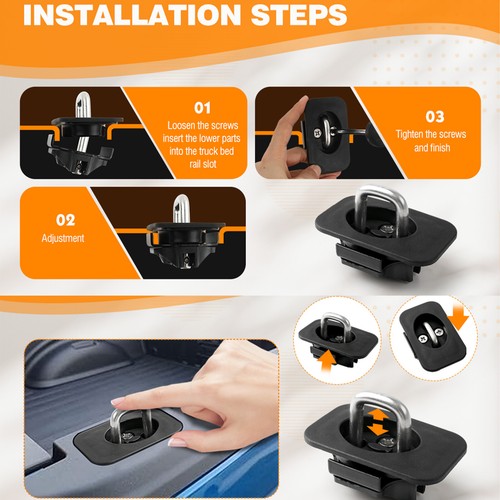 INSTALLATION STEPS

01
Loosen the screws insert the lower parts into the truck bed rail slot

03
Tighten the screws and finish

02
Adjustment