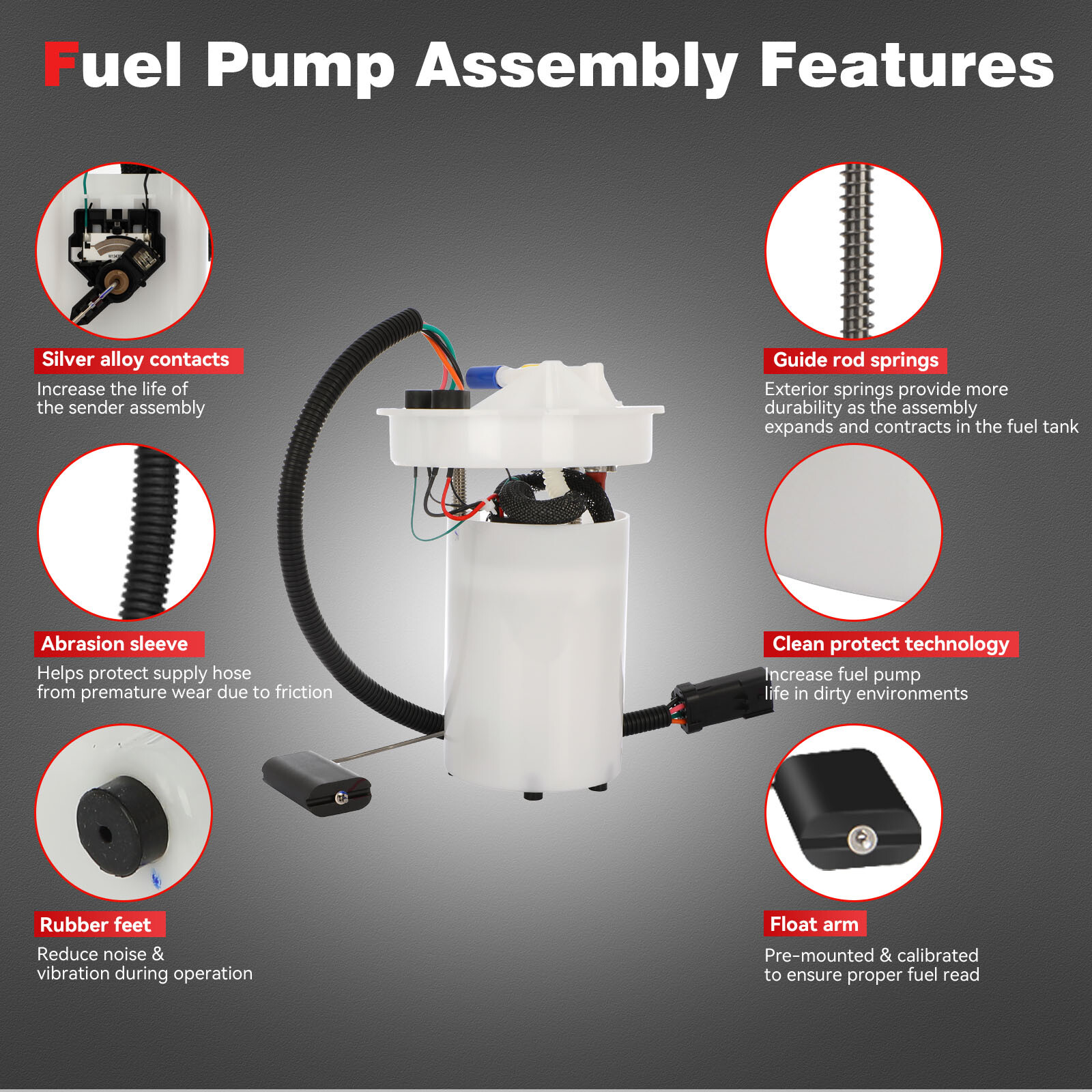 Fuel Pump Assembly Features

Silver alloy contacts
Increase the life of the sender assembly

Abrasion sleeve
Helps protect supply hose from premature wear due to friction

Rubber feet
Reduce noise & vibration during operation

Guide rod springs
Exterior springs provide more durability as the assembly expands and contracts in the fuel tank

Clean protect technology
Increase fuel pump life in dirty environments

Float arm
Pre-mounted & calibrated to ensure proper fuel read