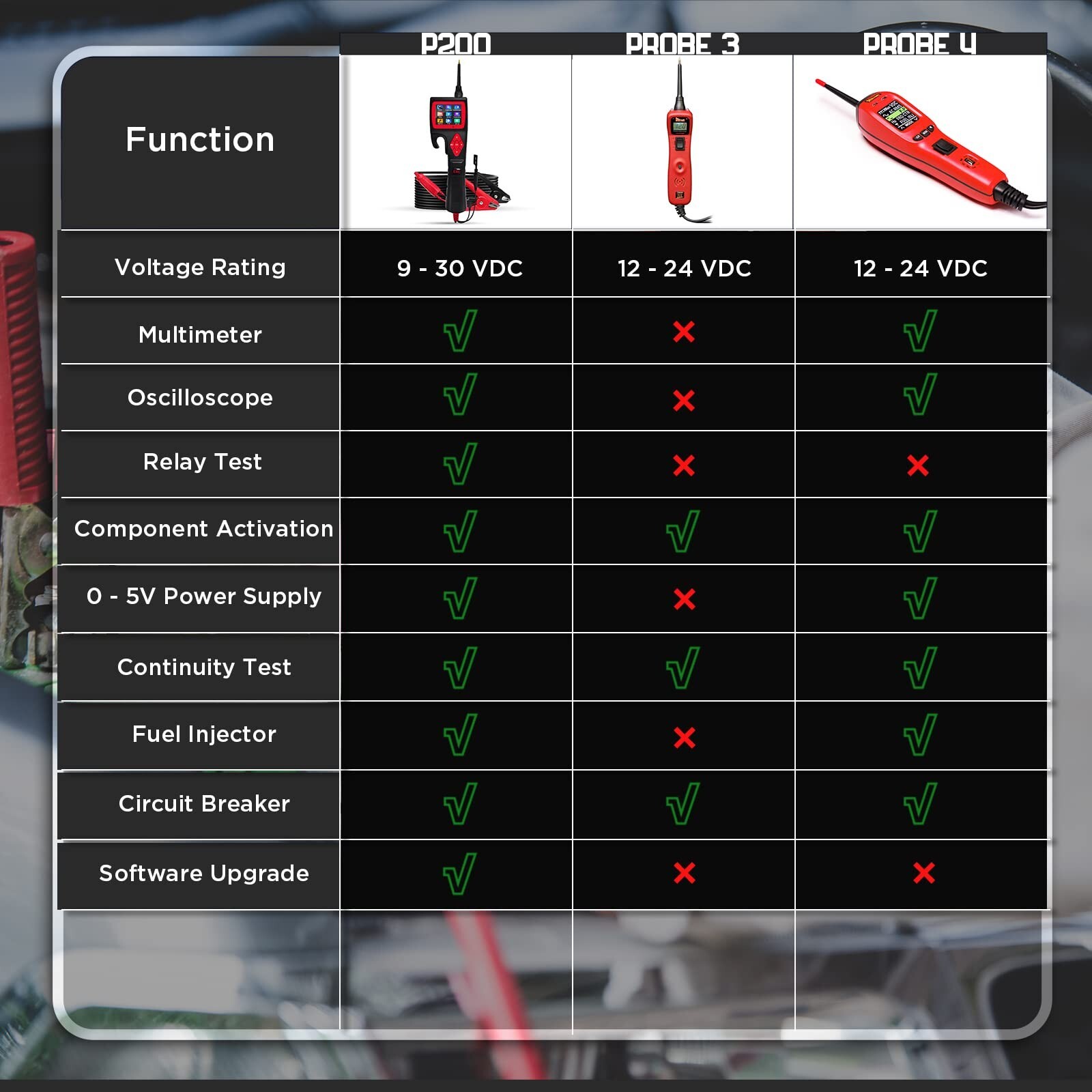 | Function | P200 | PROBE 3 | PROBE 4 |
|---|---|---|---|
| Voltage Rating | 9 - 30 VDC | 12 - 24 VDC | 12 - 24 VDC |
| Multimeter | √ | × | √ |
| Oscilloscope | √ | × | √ |
| Relay Test | √ | × | × |
| Component Activation | √ | √ | √ |
| 0 - 5V Power Supply | √ | × | √ |
| Continuity Test | √ | √ | √ |
| Fuel Injector | √ | × | √ |
| Circuit Breaker | √ | √ | √ |
| Software Upgrade | √ | × | × |