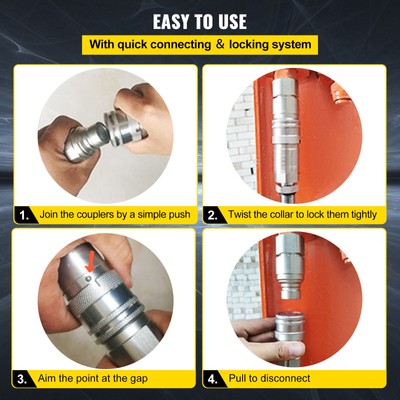 EASY TO USE

With quick connecting & locking system

1. Join the couplers by a simple push

2. Twist the collar to lock them tightly

3. Aim the point at the gap

4. Pull to disconnect