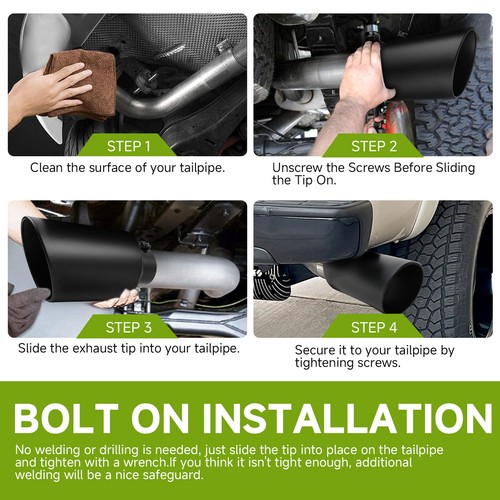 STEP 1
Clean the surface of your tailpipe.

STEP 2
Unscrew the Screws Before Sliding the Tip On.

STEP 3
Slide the exhaust tip into your tailpipe.

STEP 4
Secure it to your tailpipe by tightening screws.

BOLT ON INSTALLATION

No welding or drilling is needed, just slide the tip into place on the tailpipe and tighten with a wrench.If you think it isn't tight enough, additional welding will be a nice safeguard.