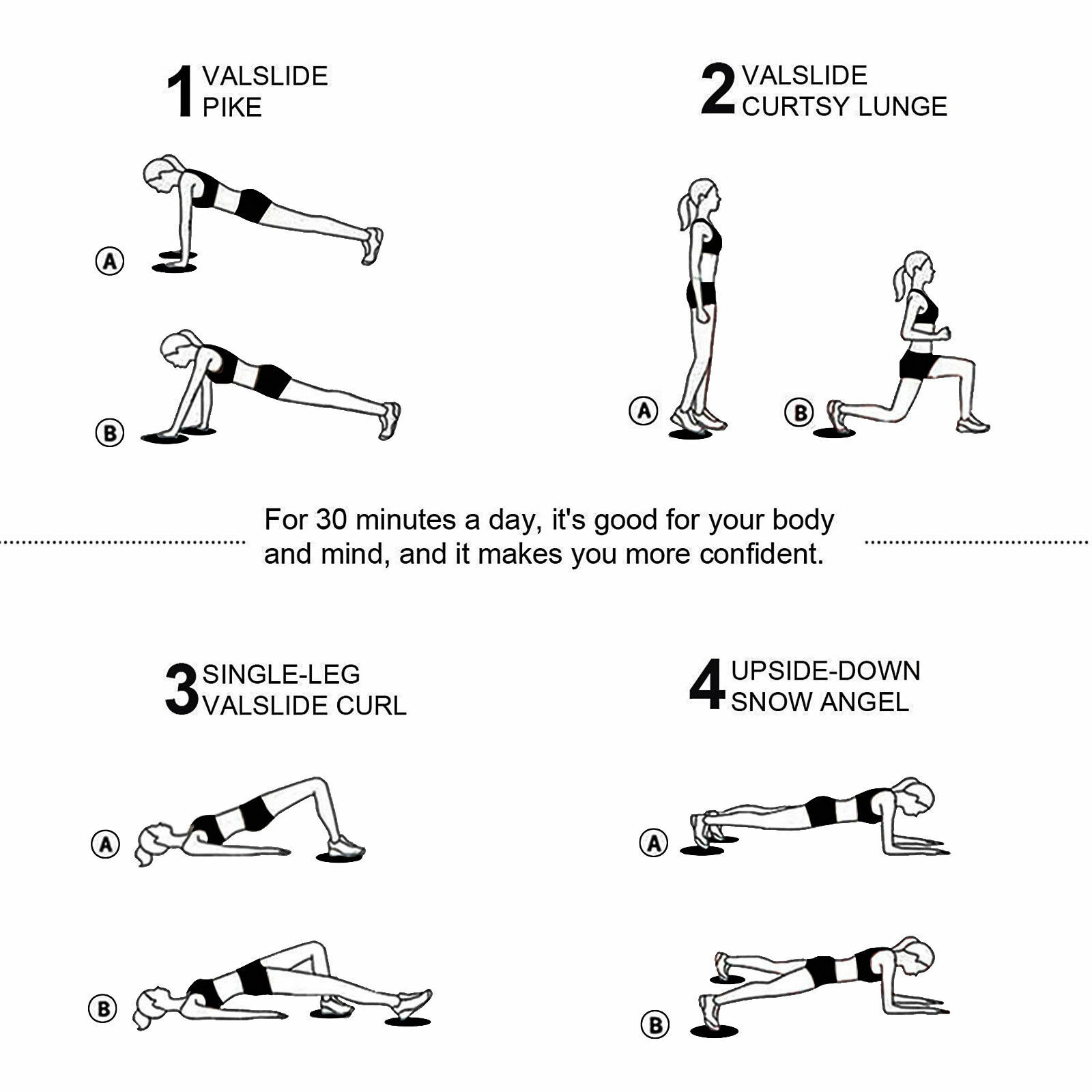 1 VALSLIDE PIKE

A

B

2 VALSLIDE CURTSY LUNGE

A

B

For 30 minutes a day, it's good for your body and mind, and it makes you more confident.

3 SINGLE-LEG VALSLIDE CURL

A

B

4 UPSIDE-DOWN SNOW ANGEL

A

B