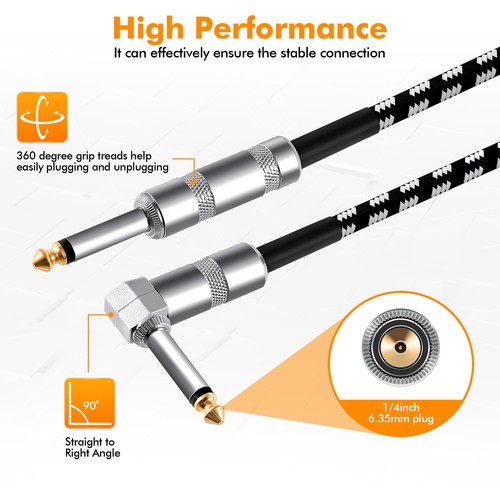 High Performance
It can effectively ensure the stable connection

360 degree grip treads help easily plugging and unplugging

90°

Straight to Right Angle

1/4inch
6.35mm plug