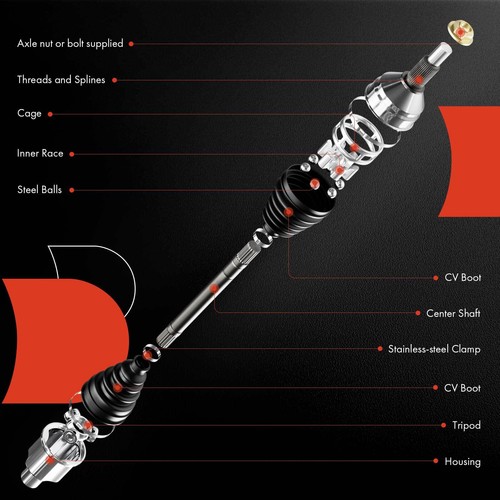 Axle nut or bolt supplied

Threads and Splines

Cage

Inner Race

Steel Balls

CV Boot

Center Shaft

Stainless-steel Clamp

CV Boot

Tripod

Housing