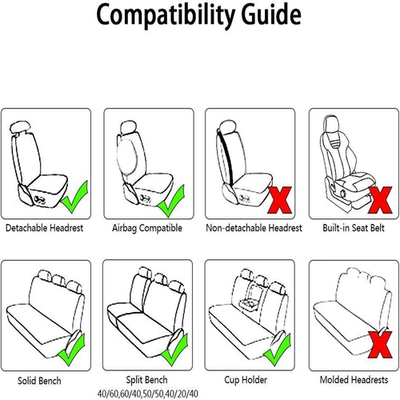 Compatibility Guide

Detachable Headrest

Airbag Compatible

Non-detachable Headrest

Built-in Seat Belt

Solid Bench

Split Bench
40/60,60/40,50/50,40/20/40

Cup Holder

Molded Headrests