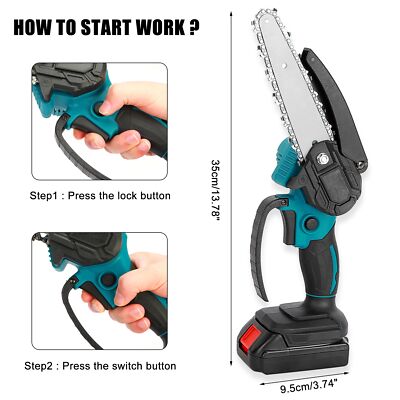 HOW TO START WORK ?

Step1 : Press the lock button

Step2 : Press the switch button

35cm/13.78"

9.5cm/3.74"