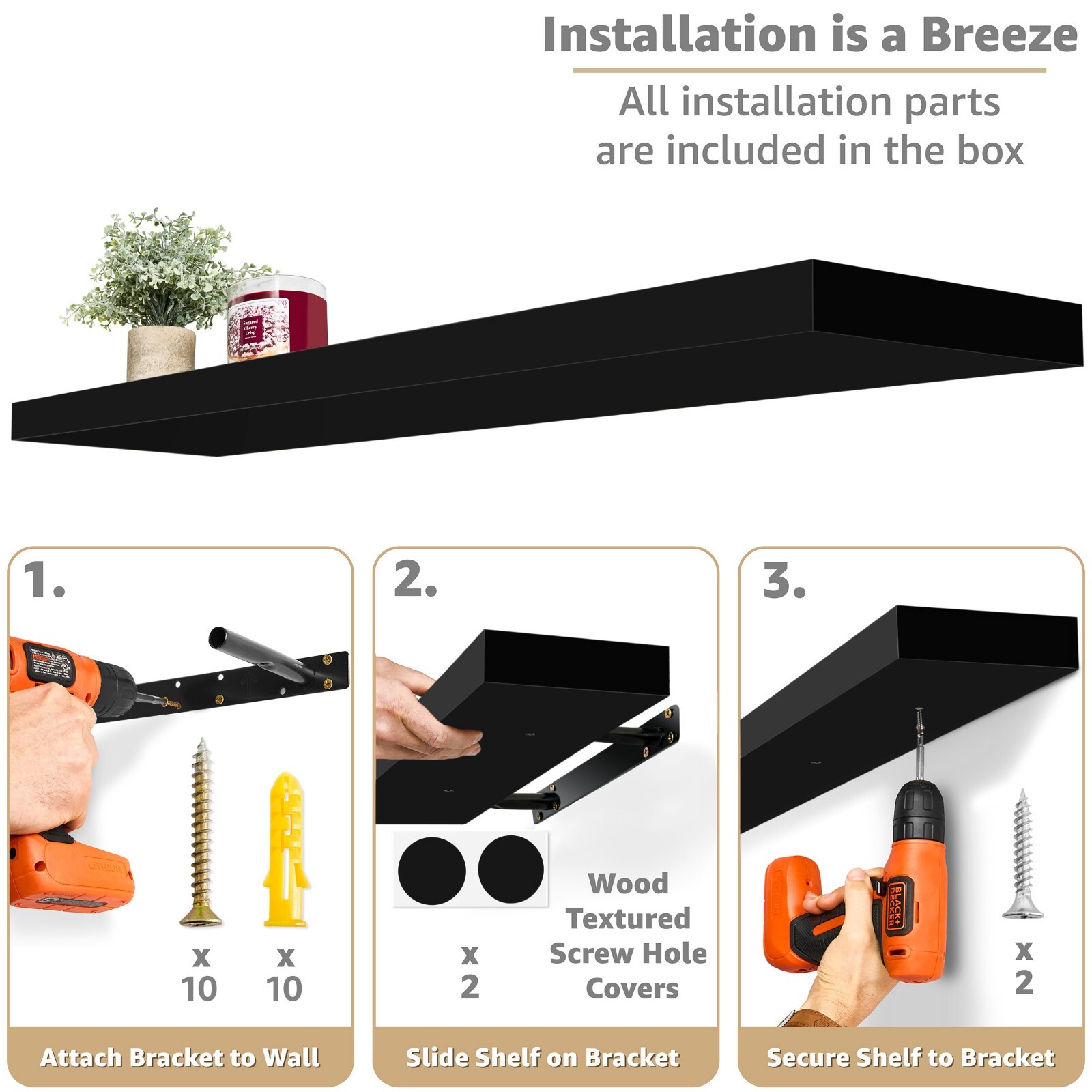 Installation is a Breeze

All installation parts are included in the box

Sugared Cherry Crisp

1.

LITHIUM

x 10

x 10

Attach Bracket to Wall

2.

x 2

Wood Textured Screw Hole Covers

Slide Shelf on Bracket

3.

BLACK+DECKER

x 2

Secure Shelf to Bracket