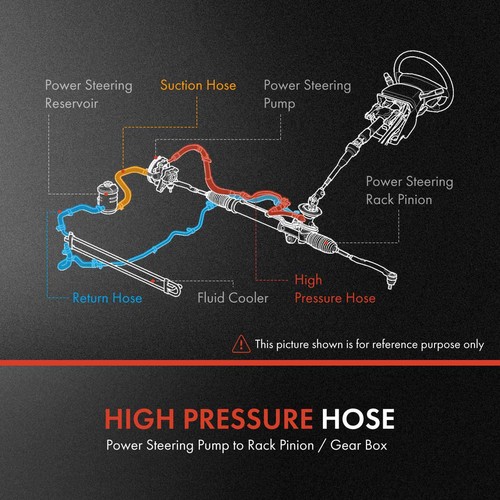 Power Steering Reservoir

Suction Hose

Power Steering Pump

Power Steering Rack Pinion

Return Hose

Fluid Cooler

High Pressure Hose

This picture shown is for reference purpose only

HIGH PRESSURE HOSE

Power Steering Pump to Rack Pinion / Gear Box