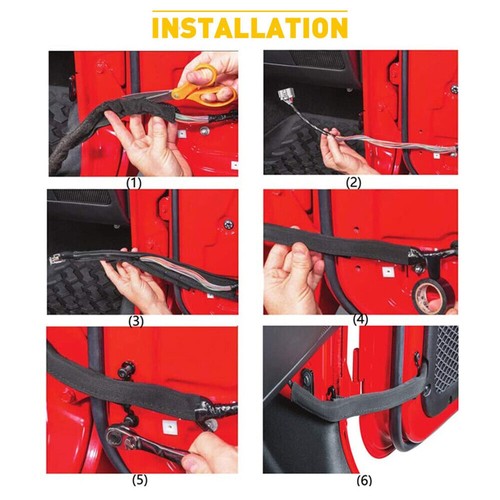 INSTALLATION

(1)

(2)

(3)

(4)

(5)

(6)