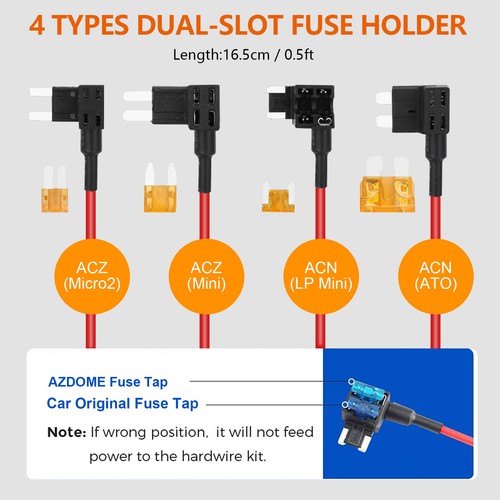 4 TYPES DUAL-SLOT FUSE HOLDER

Length:16.5cm / 0.5ft

ACZ (Micro2)

ACZ (Mini)

ACN (LP Mini)

ACN (ATO)

AZDOME Fuse Tap

Car Original Fuse Tap

Note: If wrong position, it will not feed power to the hardwire kit.