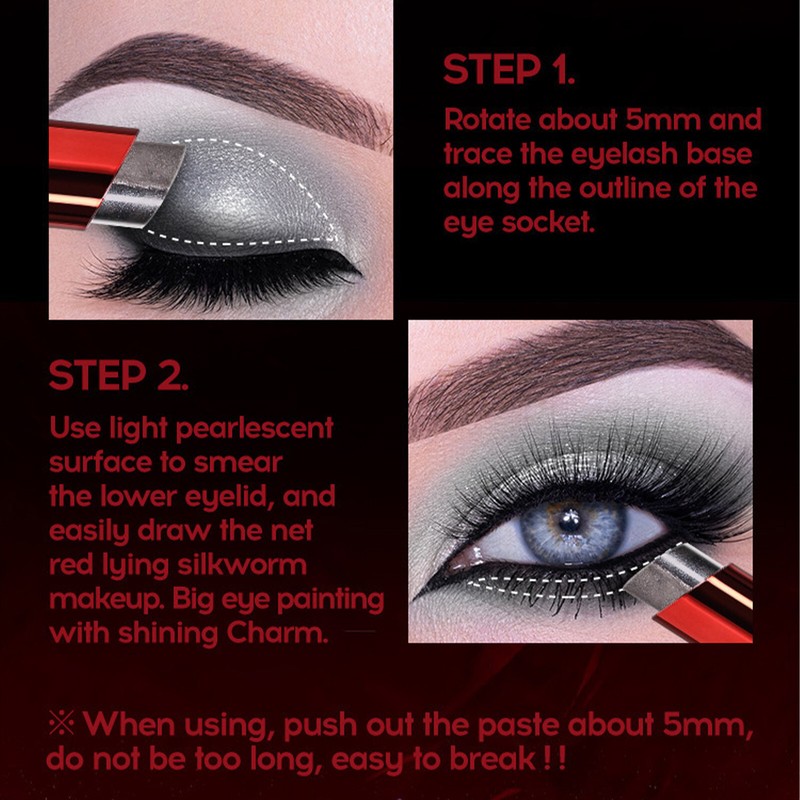 STEP 1.
Rotate about 5mm and trace the eyelash base along the outline of the eye socket.

STEP 2.
Use light pearlescent surface to smear the lower eyelid, and easily draw the net red lying silkworm makeup. Big eye painting with shining Charm.

※ When using, push out the paste about 5mm, do not be too long, easy to break ! !