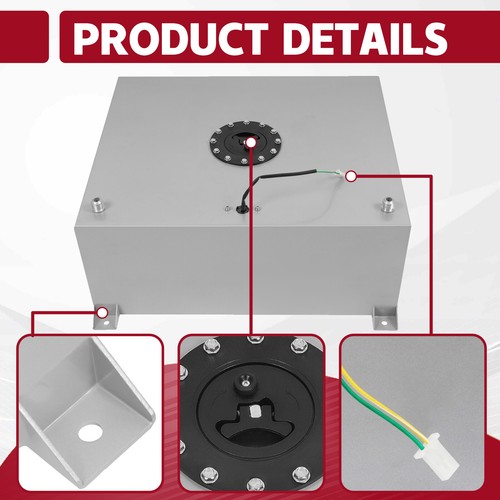 PRODUCT DETAILS