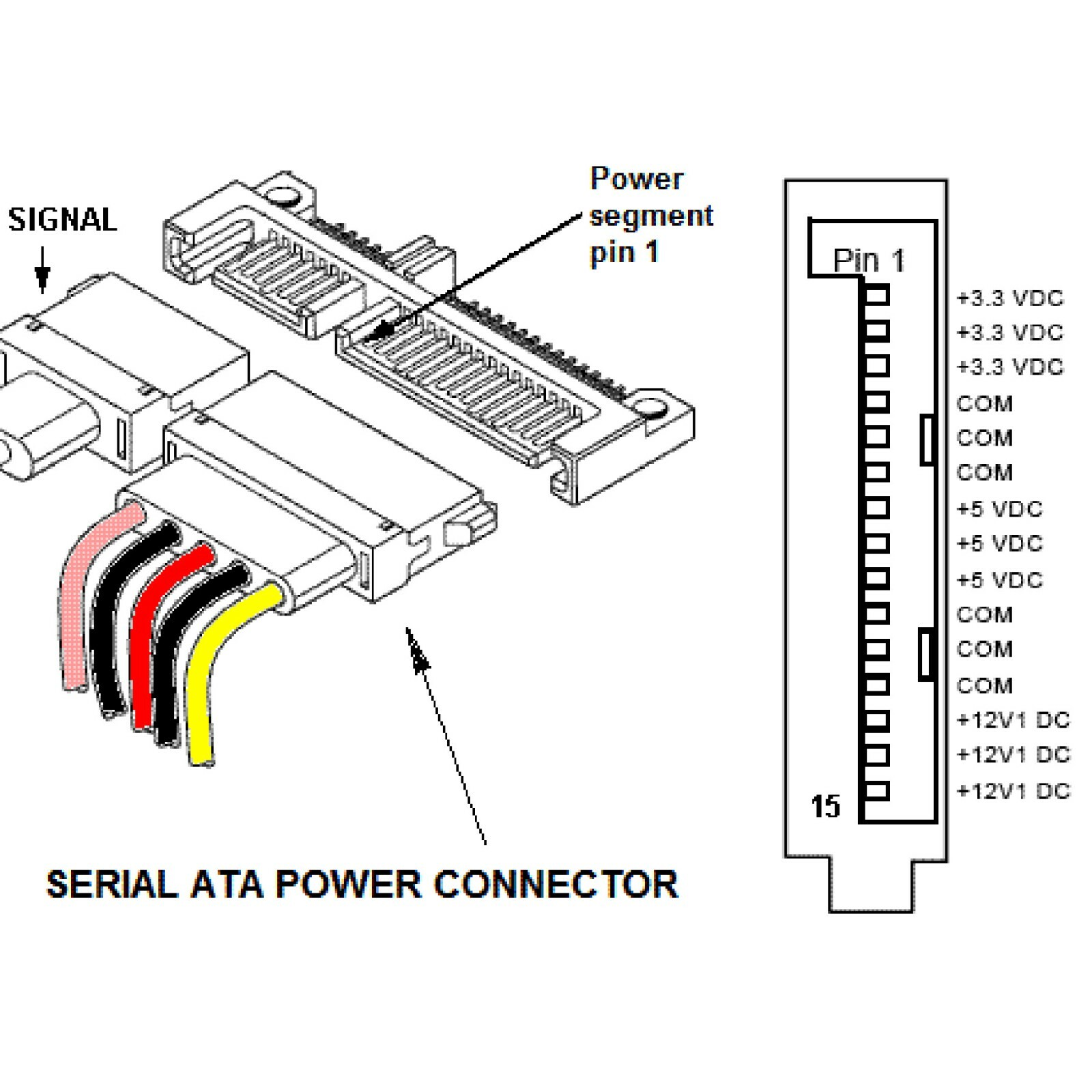 SIGNAL

Power segment pin 1

SERIAL ATA POWER CONNECTOR

Pin 1

+3.3 VDC
+3.3 VDC
+3.3 VDC
COM
COM
COM
+5 VDC
+5 VDC
+5 VDC
COM
COM
COM
+12V1 DC
+12V1 DC
+12V1 DC

15