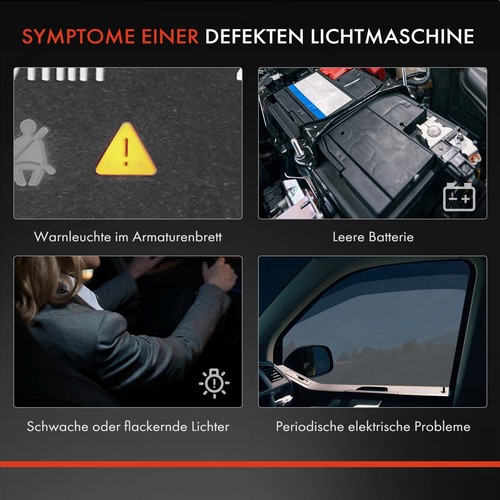 SYMPTOME EINER DEFEKTEN LICHTMASCHINE

Warnleuchte im Armaturenbrett

Leere Batterie

Schwache oder flackernde Lichter

Periodische elektrische Probleme