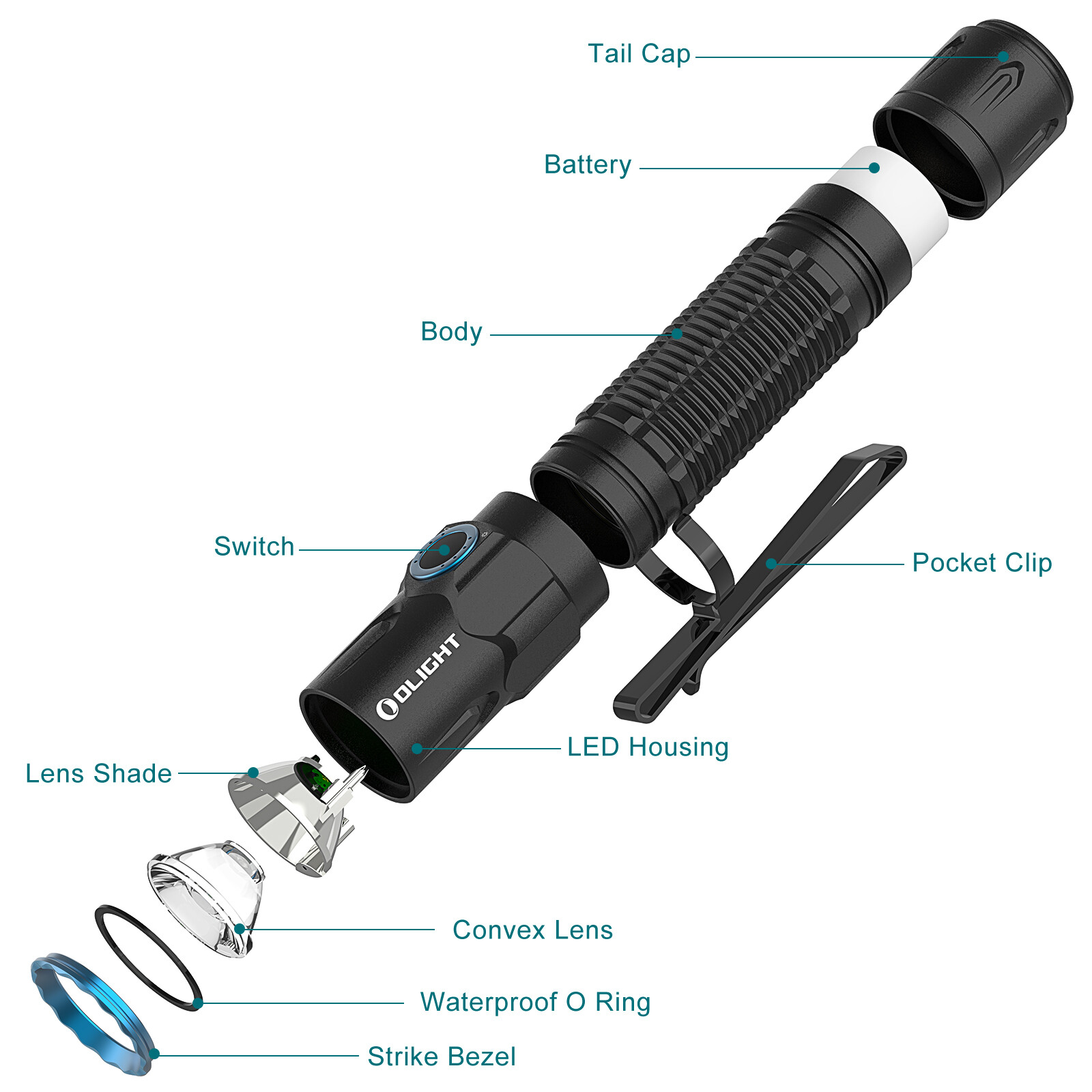 Tail Cap

Battery

Body

Switch

Pocket Clip

OLIGHT

LED Housing

Lens Shade

Convex Lens

Waterproof O Ring

Strike Bezel