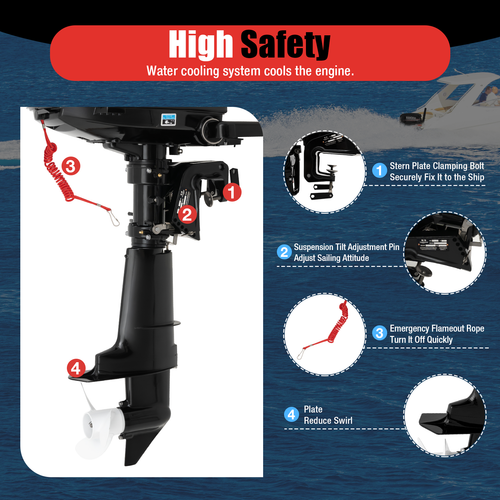 High Safety
Water cooling system cools the engine.

3

1

2

4

1 Stern Plate Clamping Bolt
Securely Fix It to the Ship

2 Suspension Tilt Adjustment Pin
Adjust Sailing Attitude

3 Emergency Flameout Rope
Turn It Off Quickly

4 Plate
Reduce Swirl