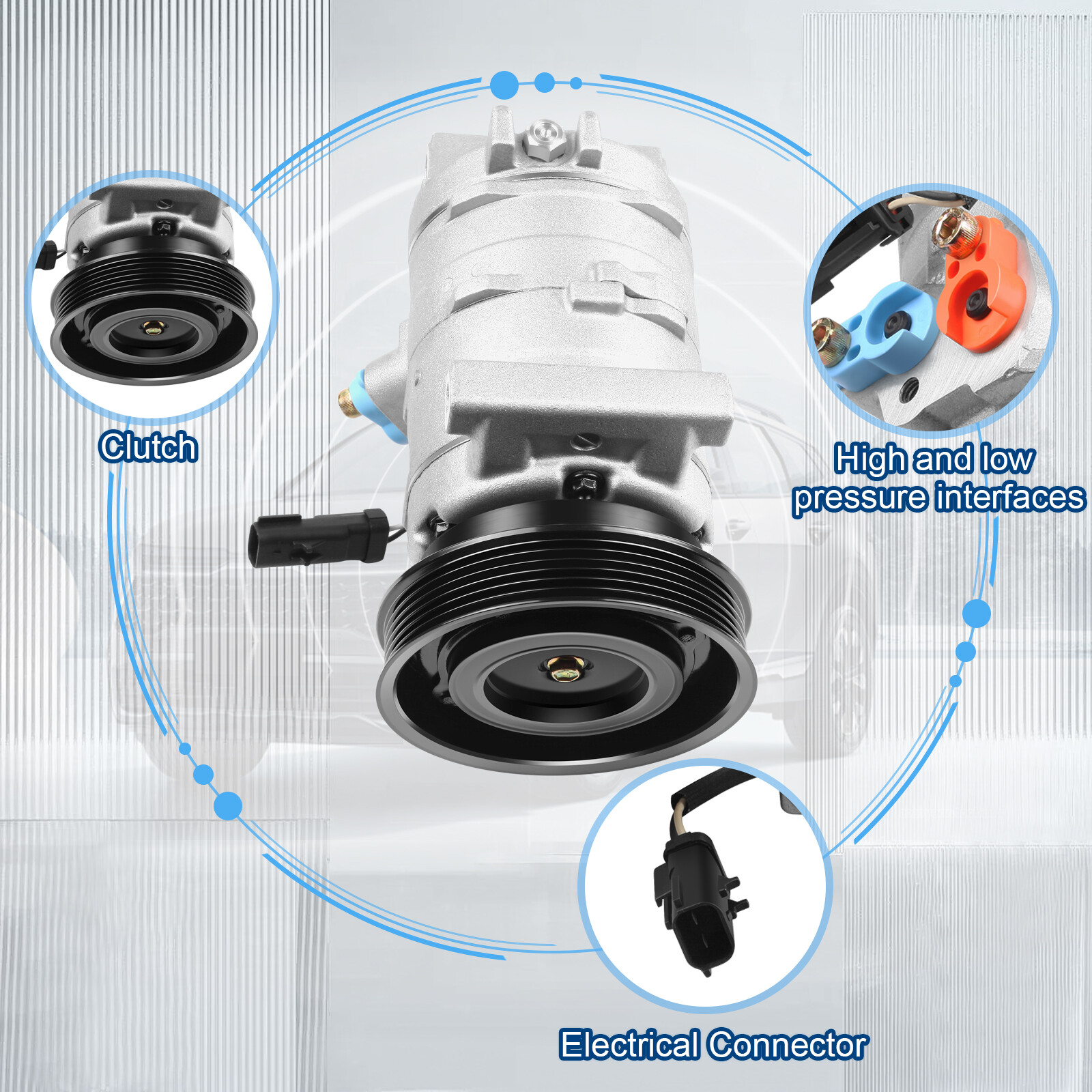 Clutch

High and low pressure interfaces

Electrical Connector