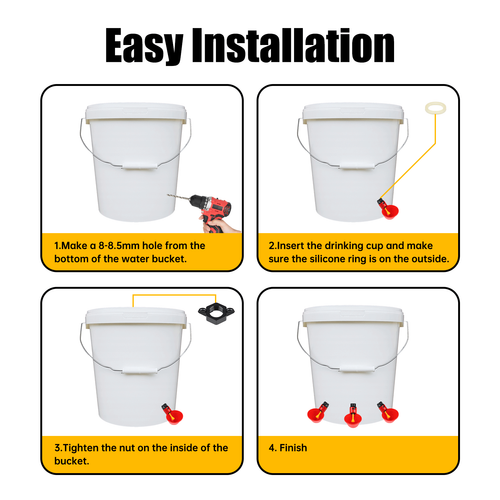 Easy Installation

1.Make a 8-8.5mm hole from the bottom of the water bucket.

2.Insert the drinking cup and make sure the silicone ring is on the outside.

3.Tighten the nut on the inside of the bucket.

4. Finish