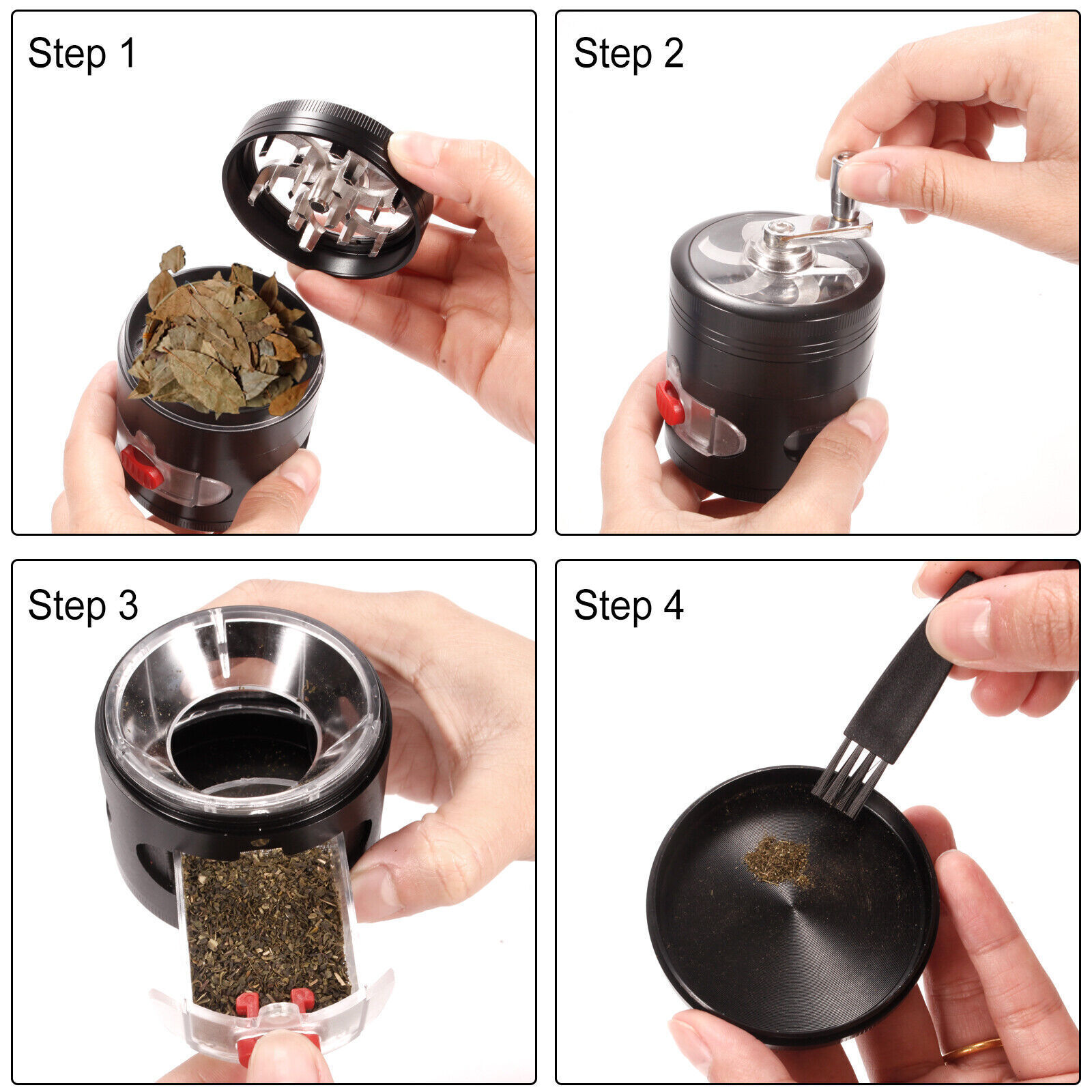 Step 1

Step 2

Step 3

Step 4