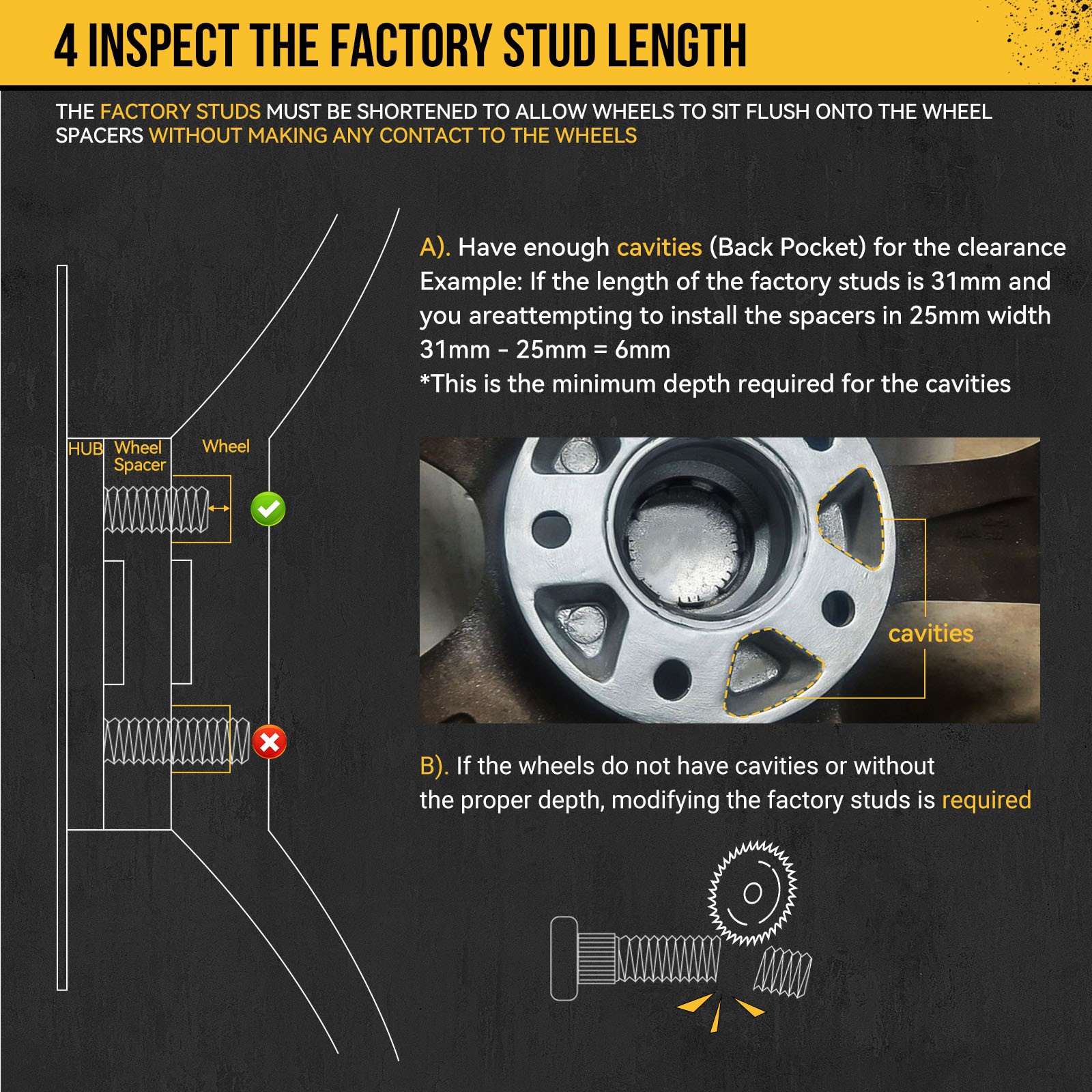 4 INSPECT THE FACTORY STUD LENGTH

THE FACTORY STUDS MUST BE SHORTENED TO ALLOW WHEELS TO SIT FLUSH ONTO THE WHEEL SPACERS WITHOUT MAKING ANY CONTACT TO THE WHEELS

HUB Wheel Spacer Wheel

A). Have enough cavities (Back Pocket) for the clearance
Example: If the length of the factory studs is 31mm and you areattempting to install the spacers in 25mm width
31mm - 25mm = 6mm
*This is the minimum depth required for the cavities

cavities

B). If the wheels do not have cavities or without the proper depth, modifying the factory studs is required