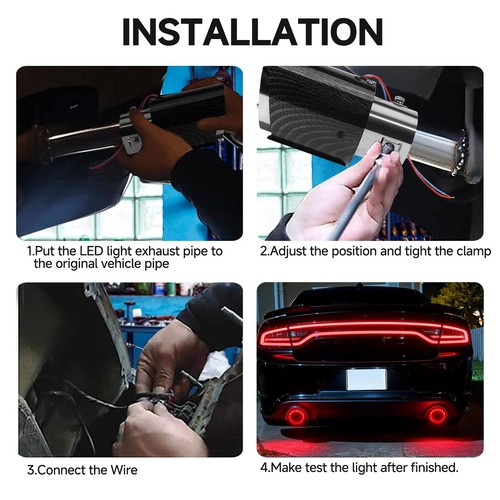 INSTALLATION

1.Put the LED light exhaust pipe to the original vehicle pipe

2.Adjust the position and tight the clamp

3.Connect the Wire

4.Make test the light after finished.