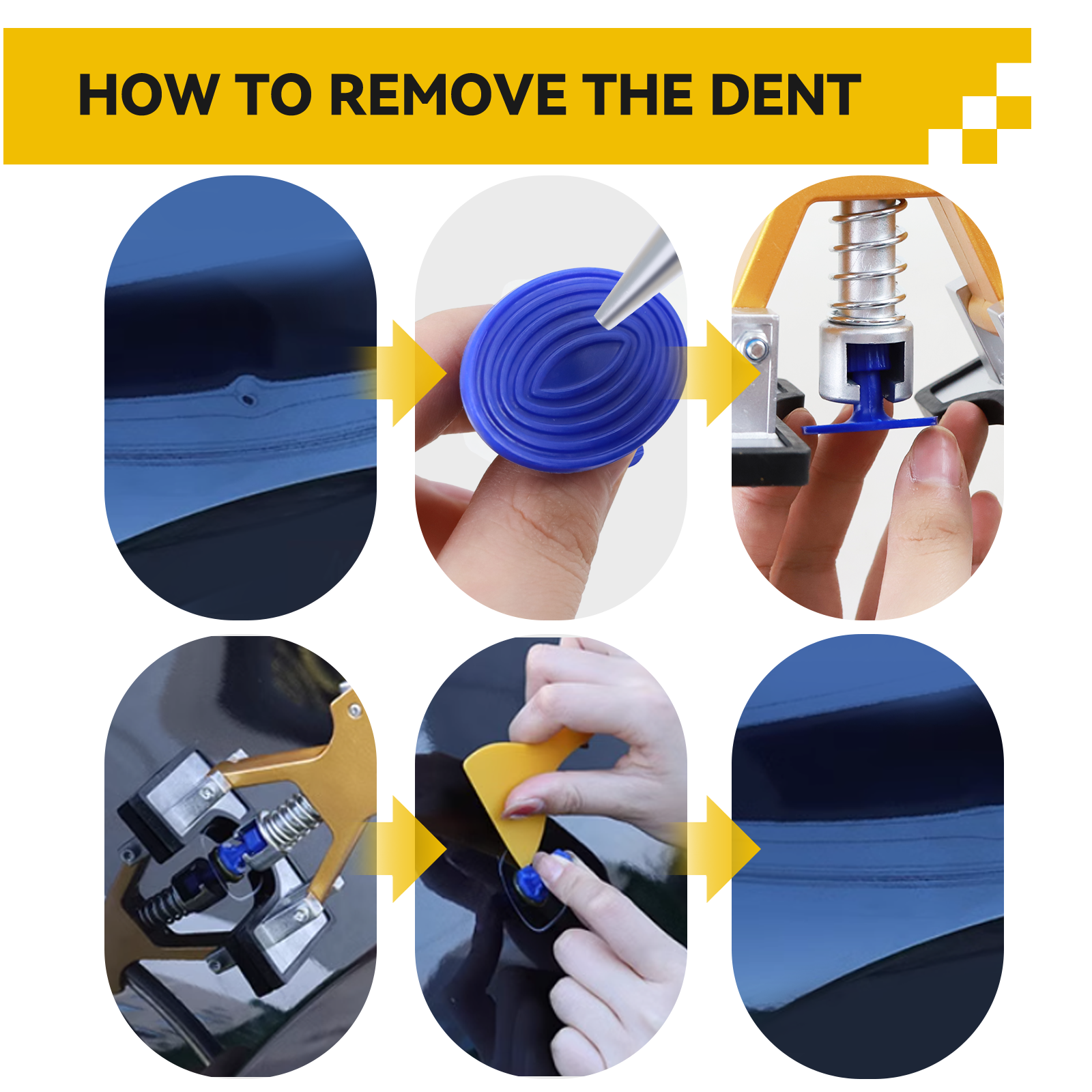 HOW TO REMOVE THE DENT