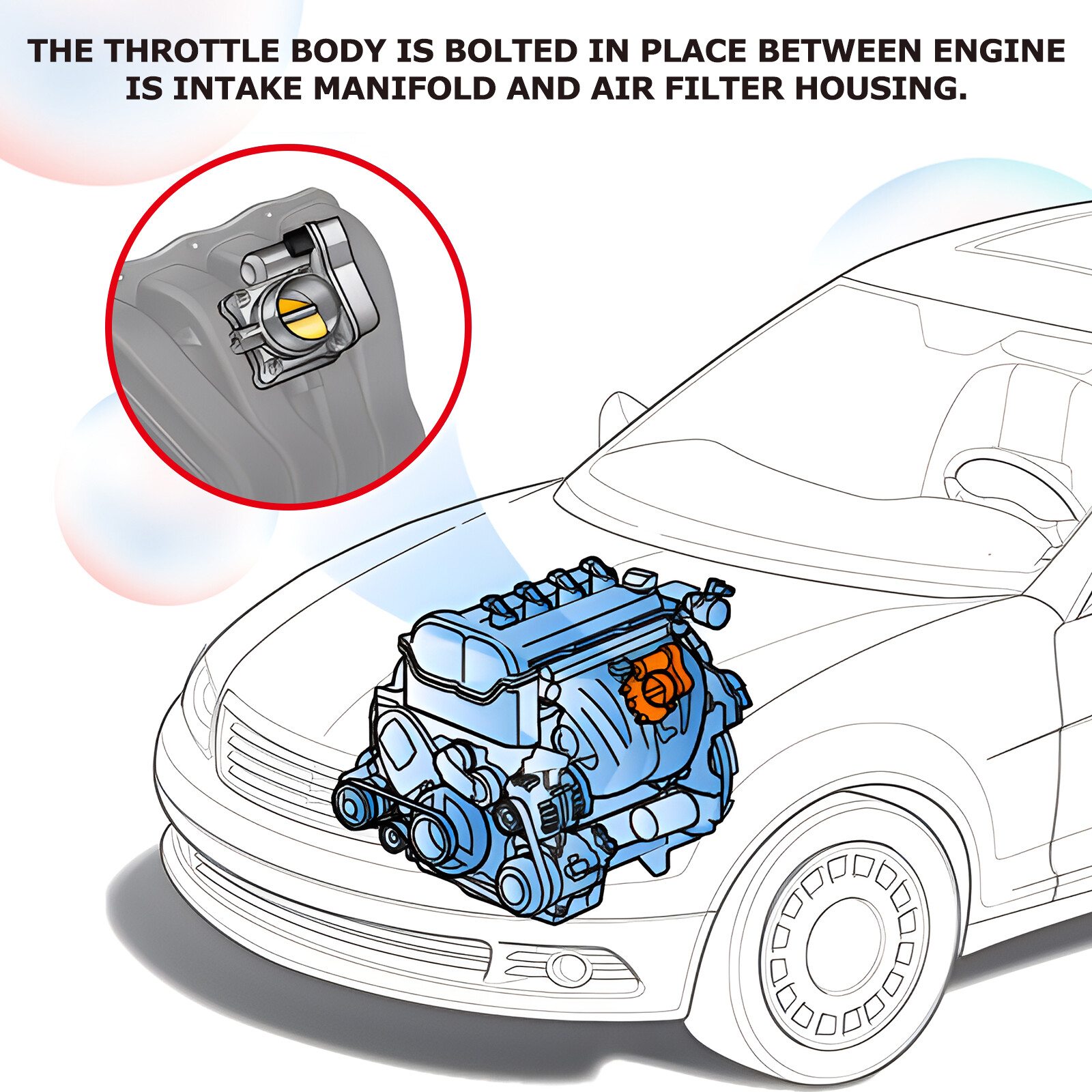 THE THROTTLE BODY IS BOLTED IN PLACE BETWEEN ENGINE IS INTAKE MANIFOLD AND AIR FILTER HOUSING.