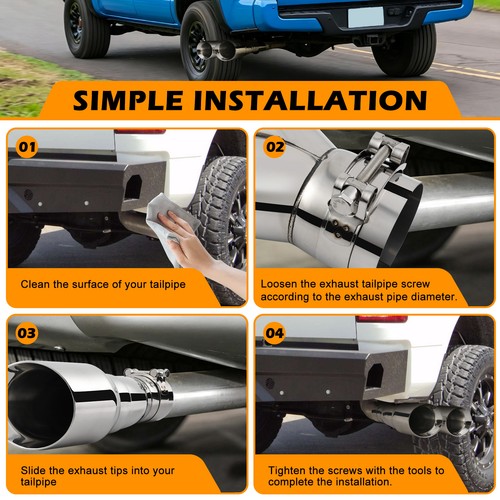 SIMPLE INSTALLATION

01

Clean the surface of your tailpipe

02

Loosen the exhaust tailpipe screw according to the exhaust pipe diameter.

03

Slide the exhaust tips into your tailpipe

04

Tighten the screws with the tools to complete the installation.