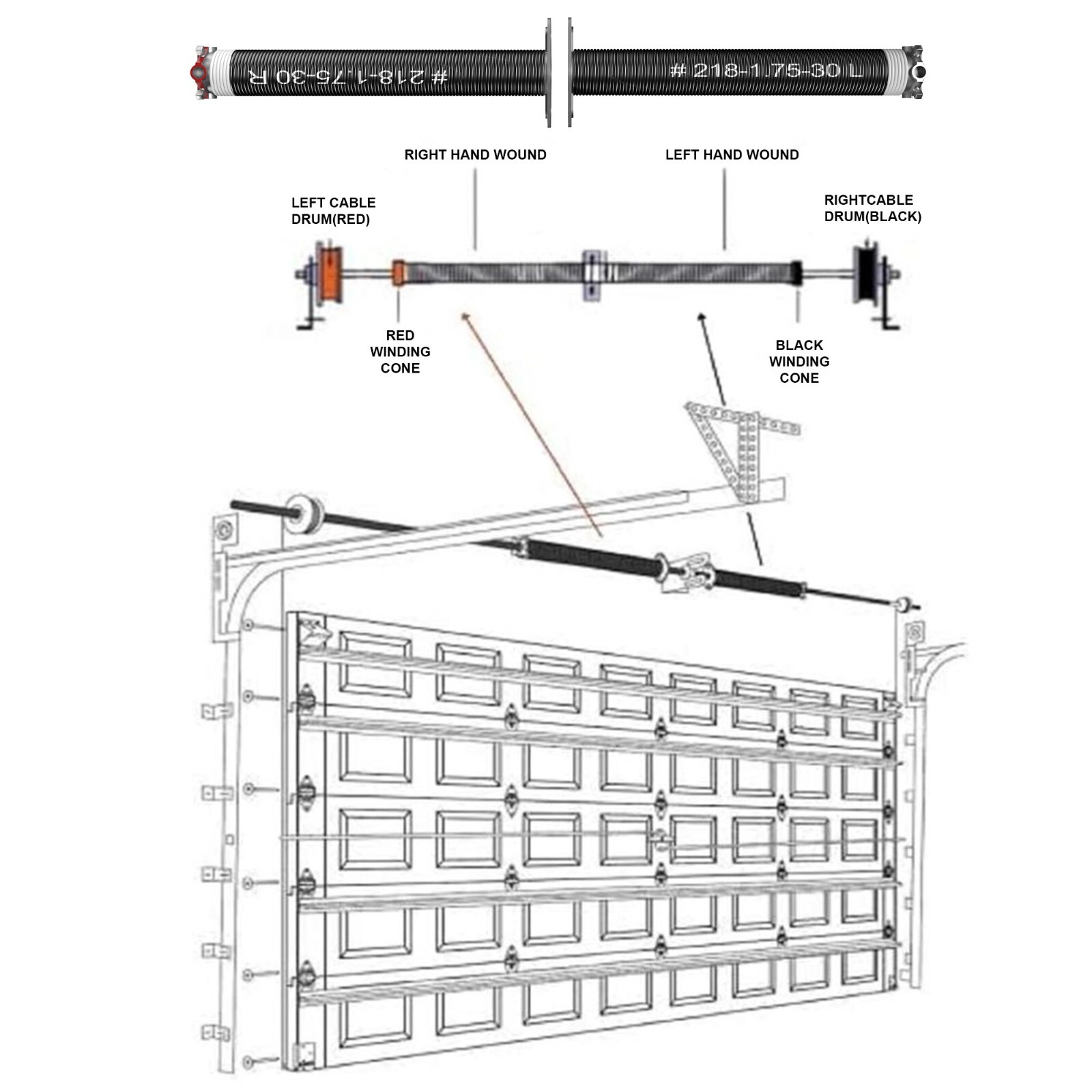 # 218-1.75-30 R

# 218-1.75-30 L

RIGHT HAND WOUND

LEFT HAND WOUND

LEFT CABLE DRUM(RED)

RIGHTCABLE DRUM(BLACK)

RED WINDING CONE

BLACK WINDING CONE