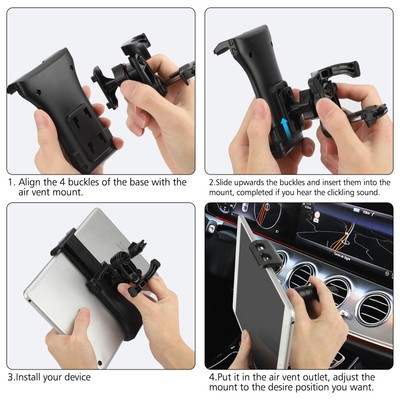 1. Align the 4 buckles of the base with the air vent mount.

2.Slide upwards the buckles and insert them into the mount, completed if you hear the clickling sound.

3.Install your device

4.Put it in the air vent outlet, adjust the mount to the desire position you want.