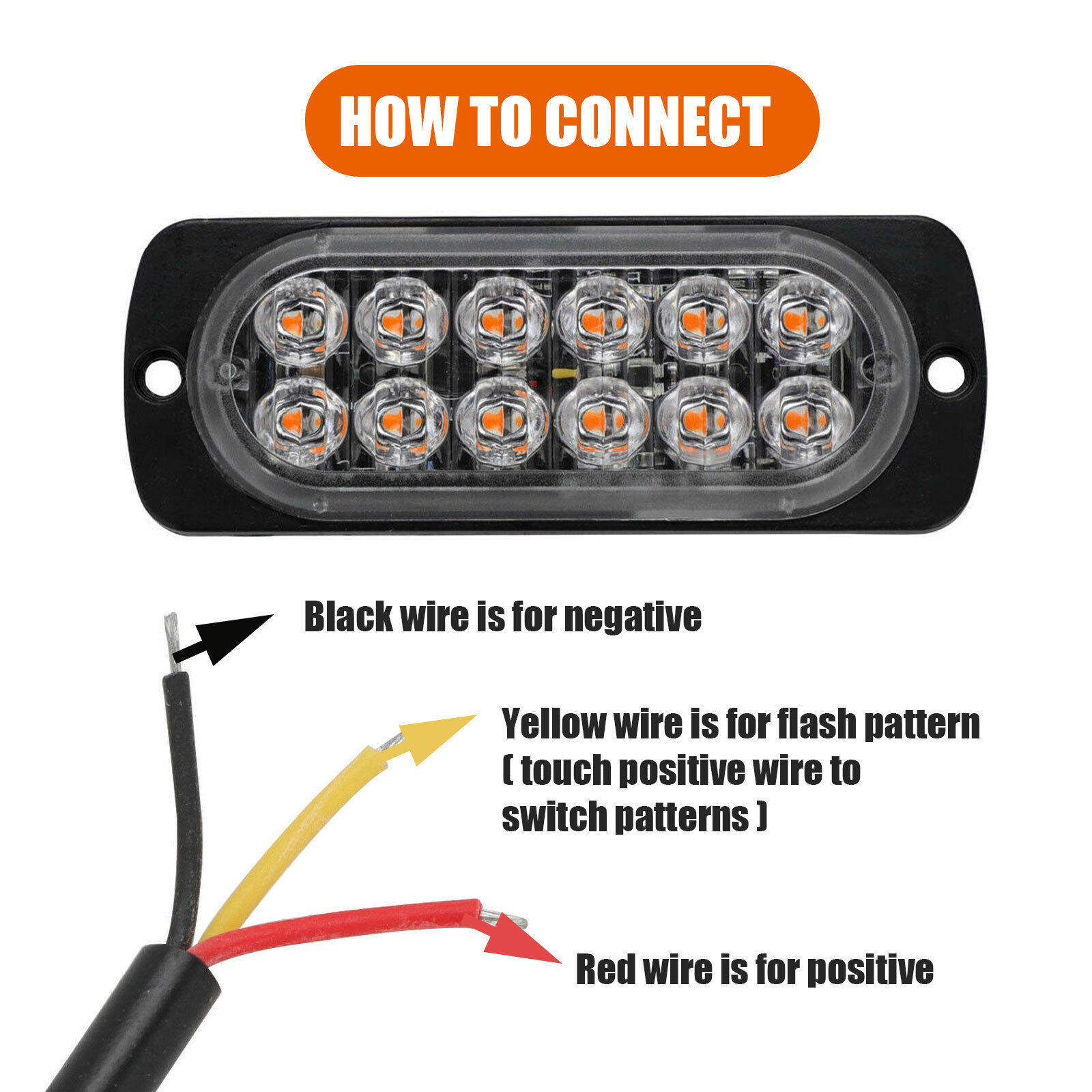 HOW TO CONNECT

Black wire is for negative

Yellow wire is for flash pattern ( touch positive wire to switch patterns )

Red wire is for positive